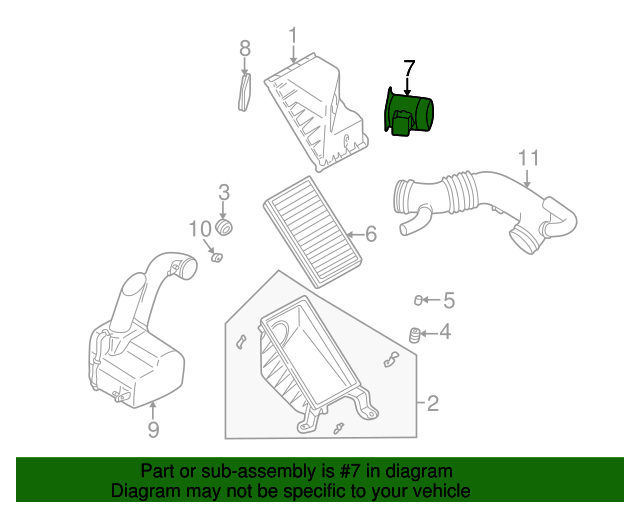 8
1
7
11
3
10
6
5
4
2
9

Part or sub-assembly is #7 in diagram
Diagram may not be specific to your vehicle