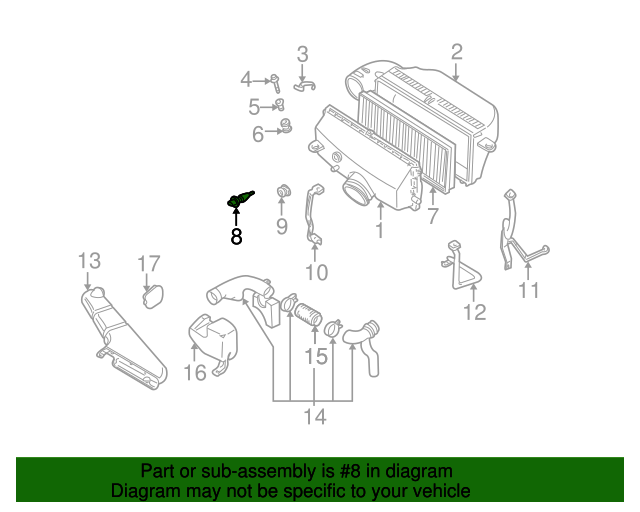 3
2
4
5
6
8
9
10
1
7
11
12
13
17
16
15
14

Part or sub-assembly is #8 in diagram
Diagram may not be specific to your vehicle