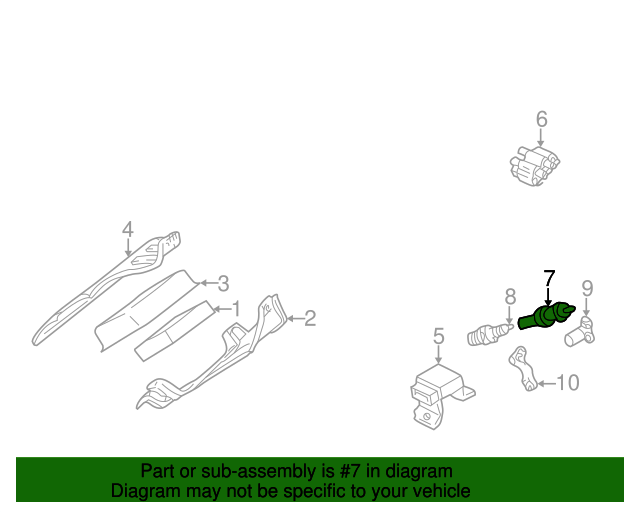 6

4

3

1

2

7

8

9

5

10

Part or sub-assembly is #7 in diagram
Diagram may not be specific to your vehicle