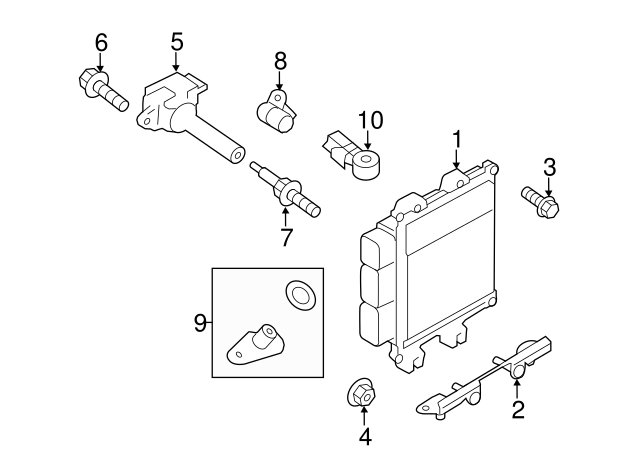 6
5
8
10
1
3
7
9
4
2