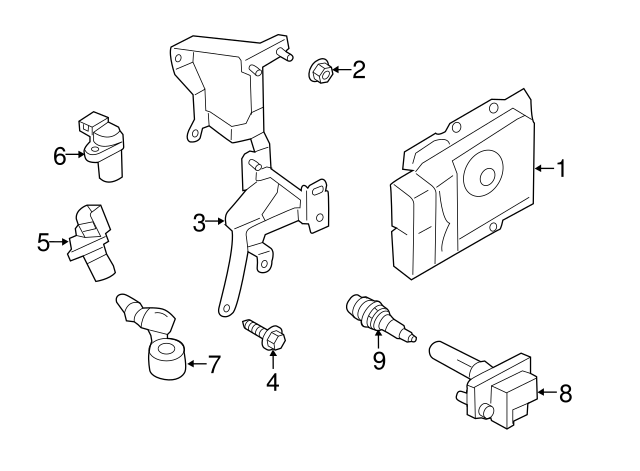 2
6
1
3
5
7
4
9
8