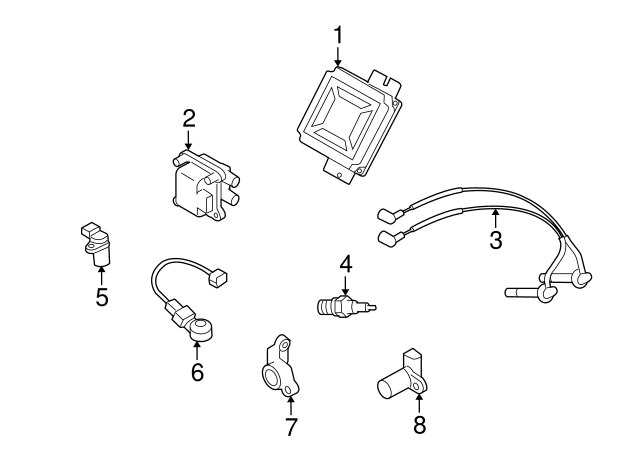 1
2
3
4
5
6
7
8