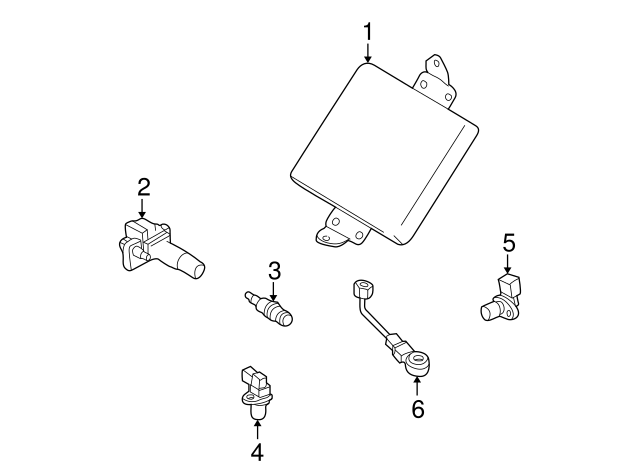 1
2
3
5
6
4