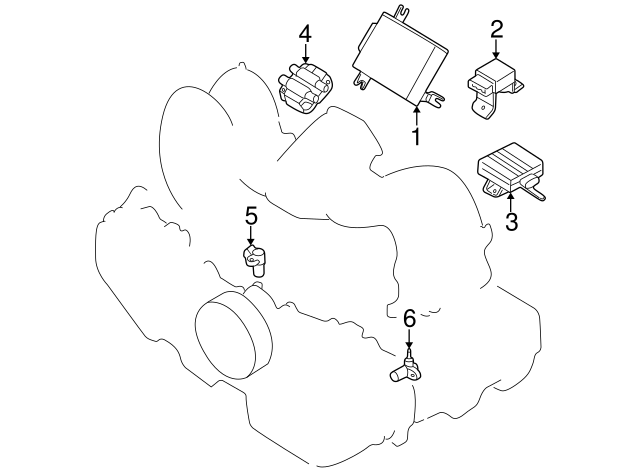 4
2
1
3
5
6