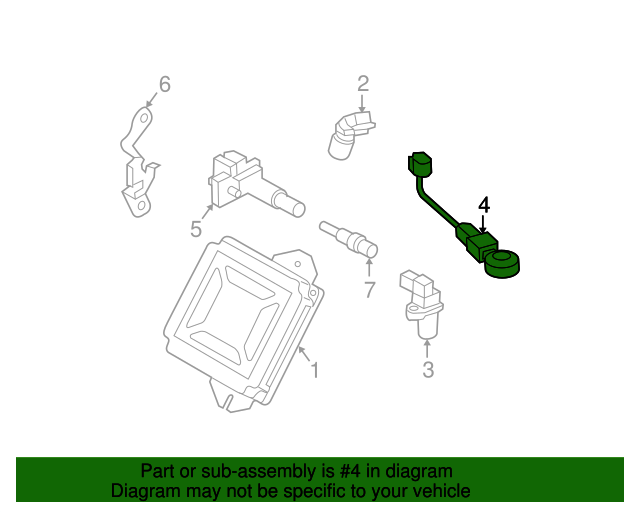 6
2
4
5
7
1
3

Part or sub-assembly is #4 in diagram
Diagram may not be specific to your vehicle