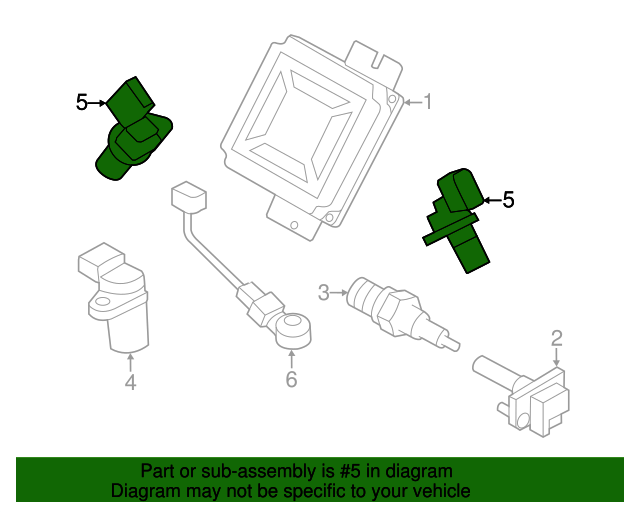 5
1
5
3
2
4
6

Part or sub-assembly is #5 in diagram
Diagram may not be specific to your vehicle