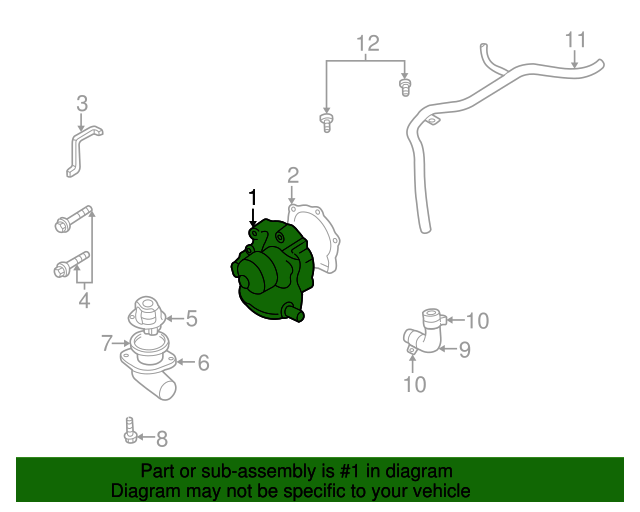 12
11
3
2
1
4
5
7
6
10
9
10
8

Part or sub-assembly is #1 in diagram
Diagram may not be specific to your vehicle