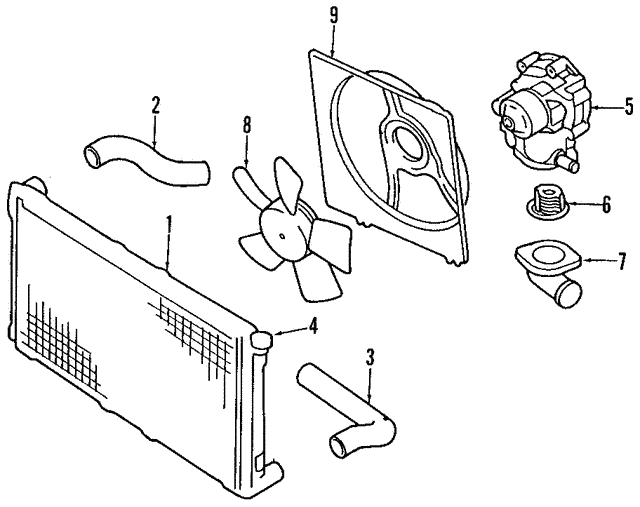 9
2
8
5
6
1
7
4
3