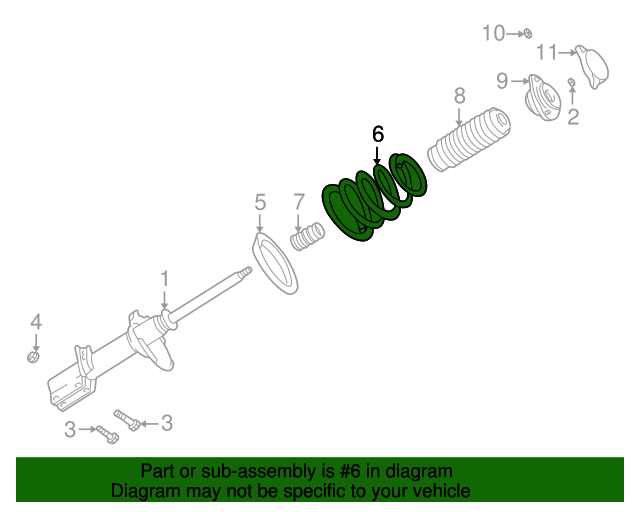 10
11
9
2
8
6
5
7
1
4
3
3

Part or sub-assembly is #6 in diagram
Diagram may not be specific to your vehicle