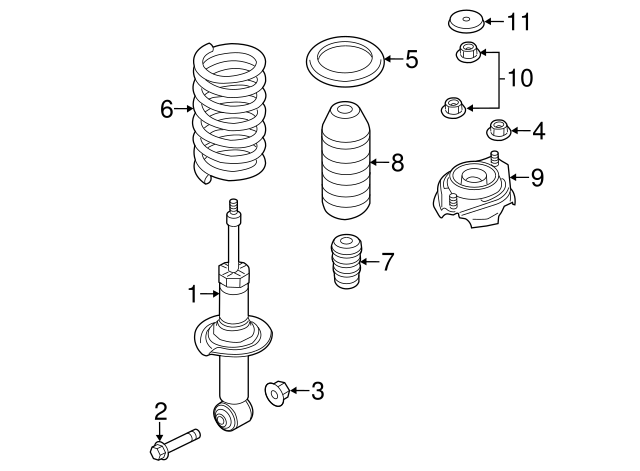 11
5
10
6
4
8
9
7
1
3
2