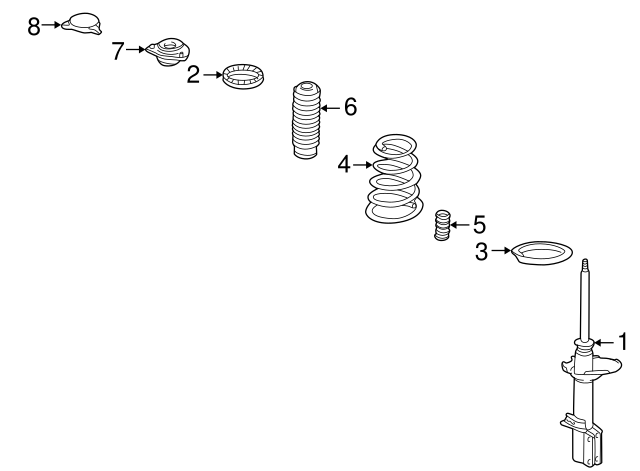 8
7
2
6
4
5
3
1