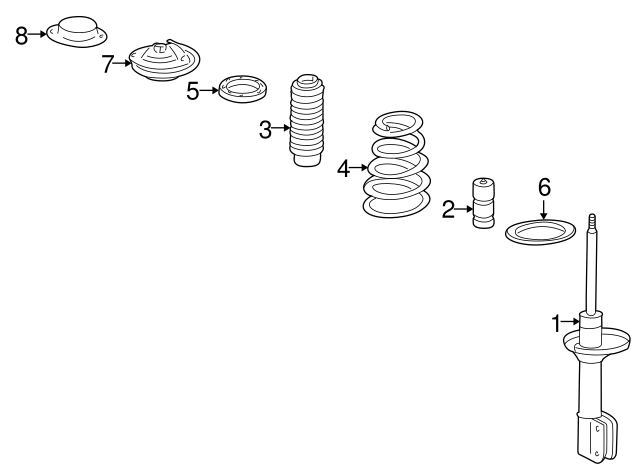 8
7
5
3
4
2
6
1