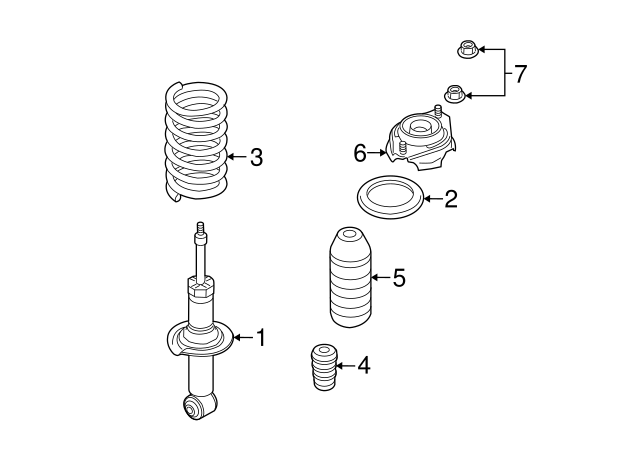 7
3
6
2
5
1
4