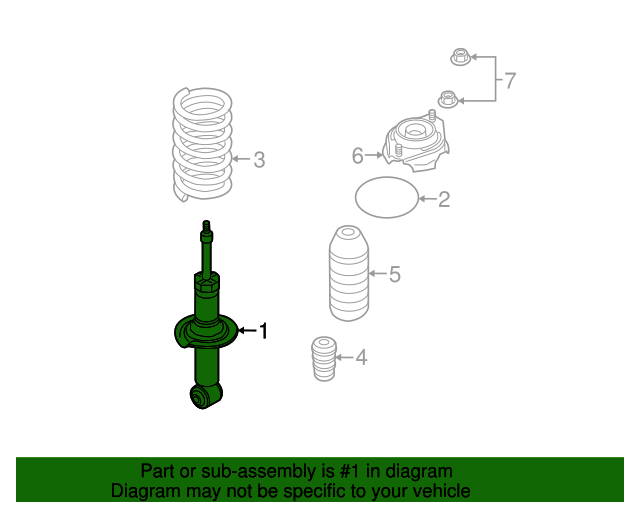 7

3

6

2

5

1

4

Part or sub-assembly is #1 in diagram
Diagram may not be specific to your vehicle