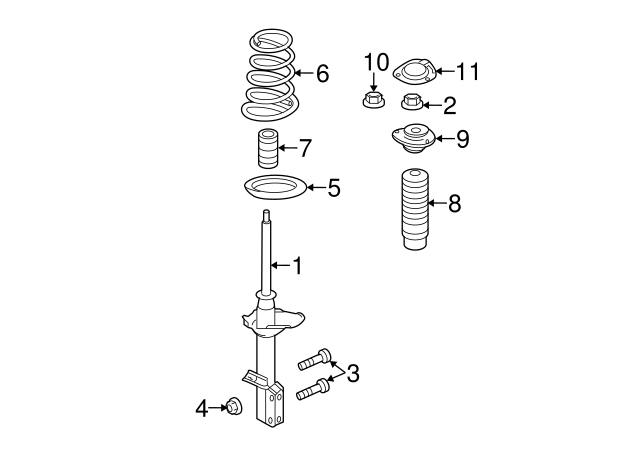 6
10
11
2
9
7
5
8
1
3
4