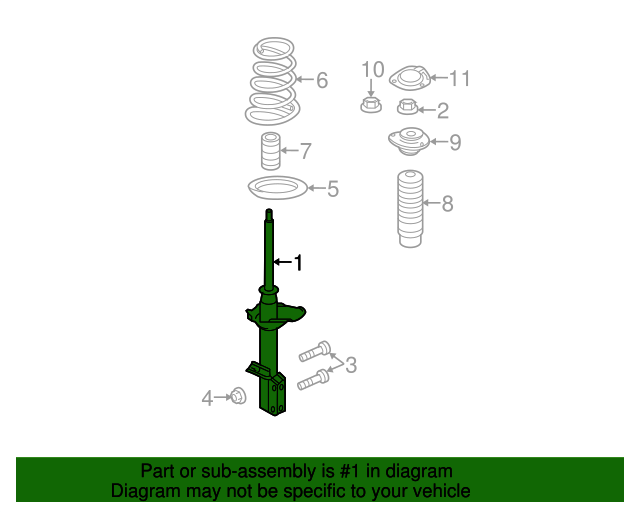 6
10
11
2
7
9
5
8
1
3
4

Part or sub-assembly is #1 in diagram
Diagram may not be specific to your vehicle