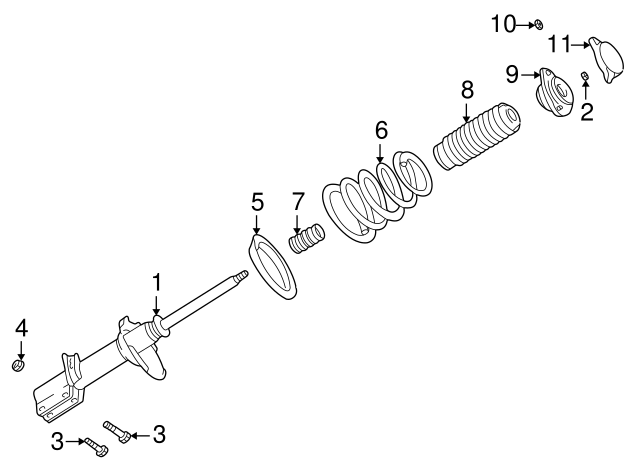 10
11
9
2
8
6
5
7
1
4
3
3