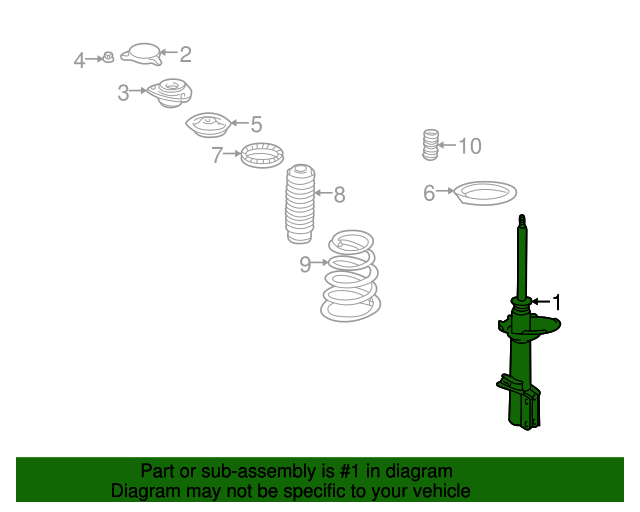 4
2
3
5
7
10
8
6
9
1

Part or sub-assembly is #1 in diagram
Diagram may not be specific to your vehicle