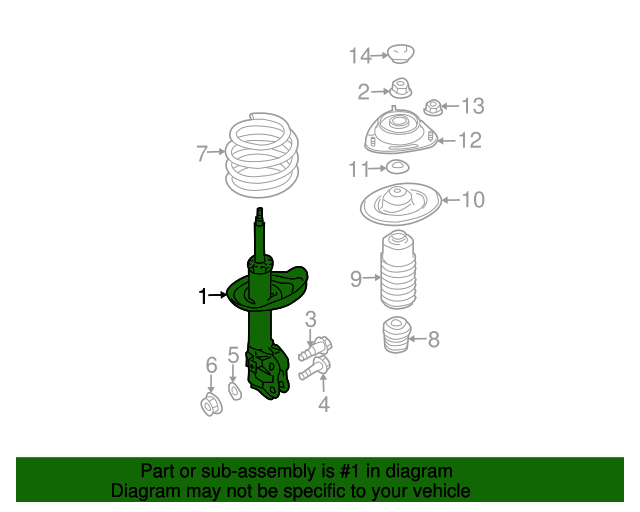 14
2
13
12
7
11
10
9
1
3
8
6
5
4

Part or sub-assembly is #1 in diagram
Diagram may not be specific to your vehicle