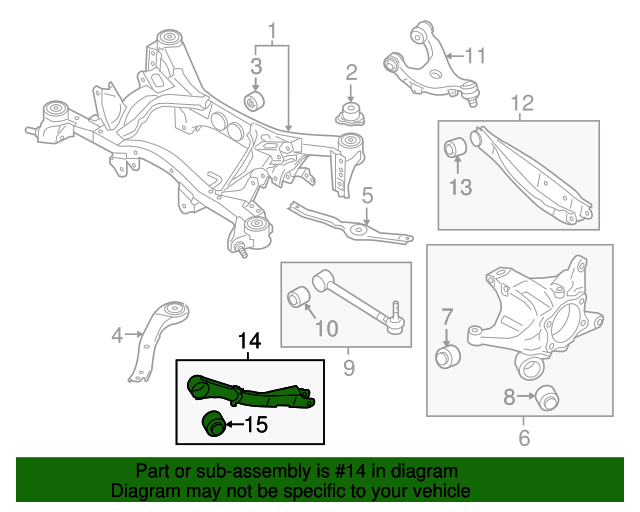 1
3
2
11
12
13
5
4
10
9
7
8
6
14
15

Part or sub-assembly is #14 in diagram
Diagram may not be specific to your vehicle