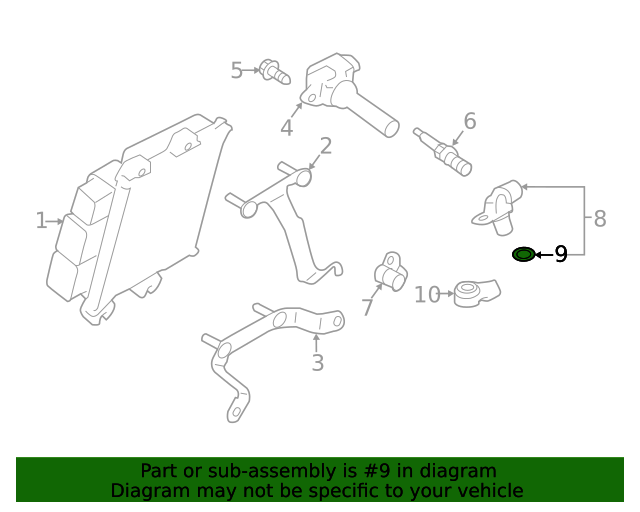 5
4
6
2
1
8
9
7
10
3

Part or sub-assembly is #9 in diagram
Diagram may not be specific to your vehicle