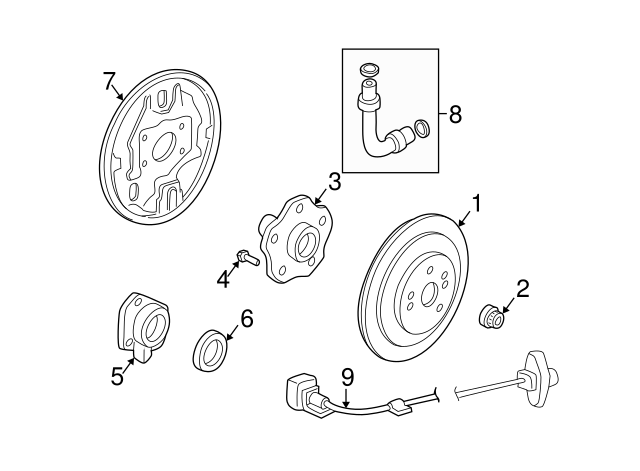 7
8
3
1
4
2
6
5
9