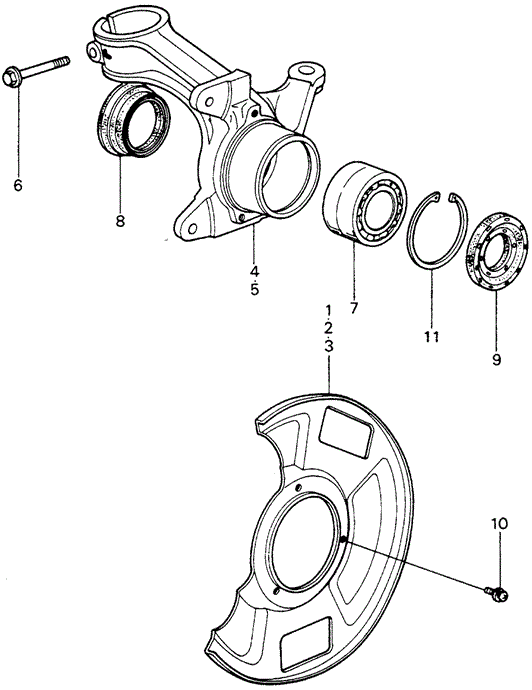 6
8
4
5
7
11
9
1
2
3
10