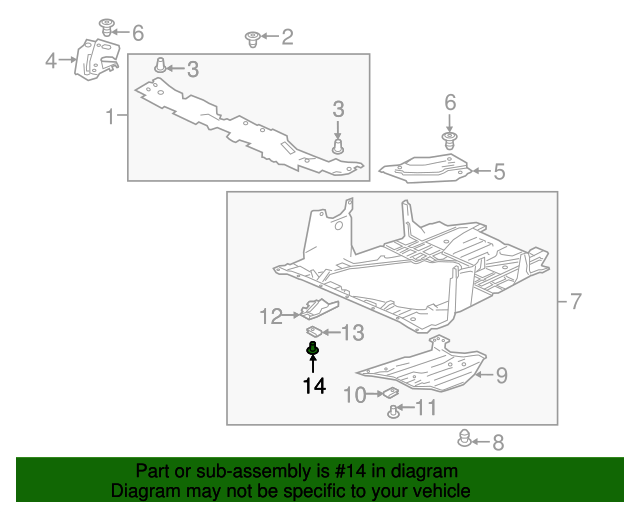 6
2
4
3
1
3
6
5
7
12
13
14
9
10
11
8
Part or sub-assembly is #14 in diagram
Diagram may not be specific to your vehicle