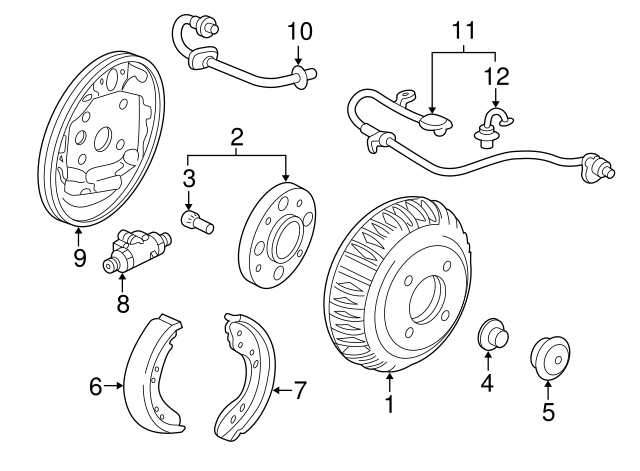 10
11
12
2
3
9
8
6
7
1
4
5