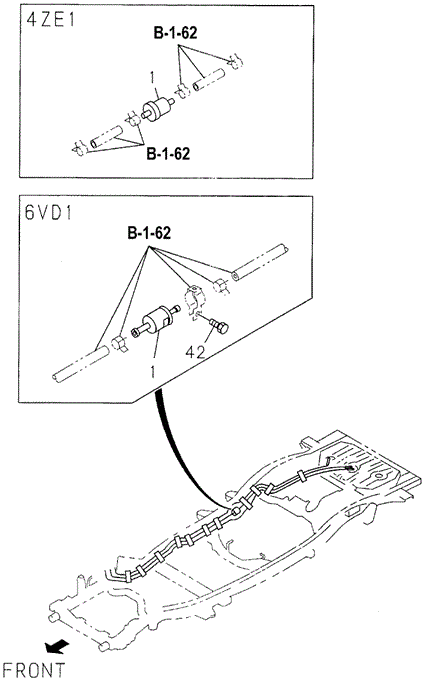 4ZE1

B-1-62

1

B-1-62

6VD1

B-1-62

42

1

FRONT