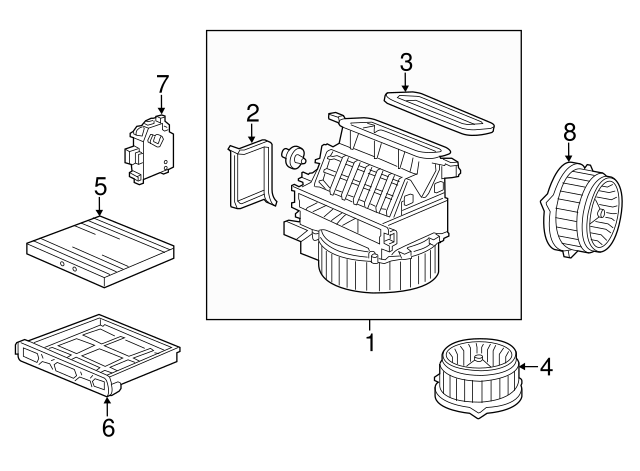 7
3
2
8
5
1
4
6