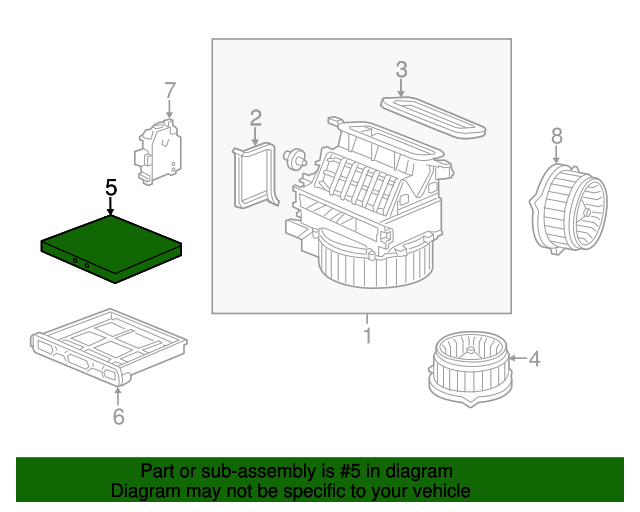 7

3

2

8

5

1

4

6

Part or sub-assembly is #5 in diagram
Diagram may not be specific to your vehicle