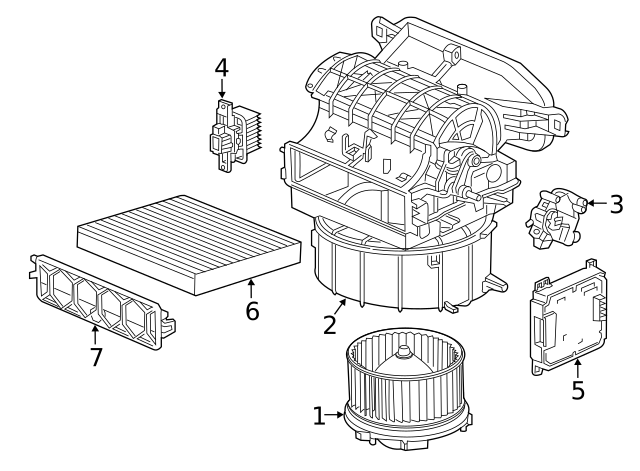 4
3
6
2
7
5
1