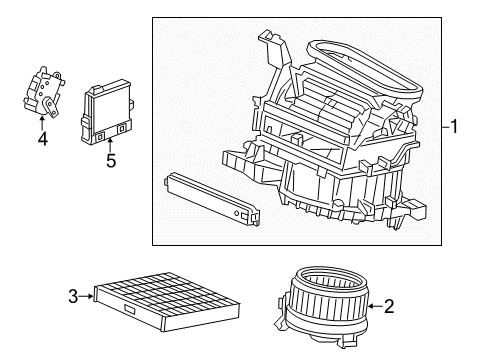 4
5
1
3
2