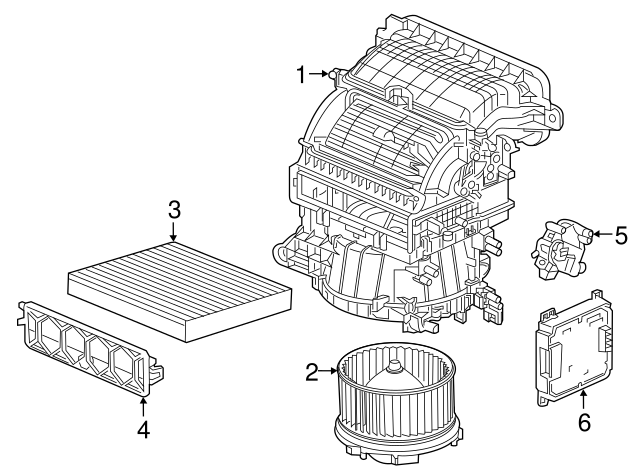 1
3
5
2
4
6