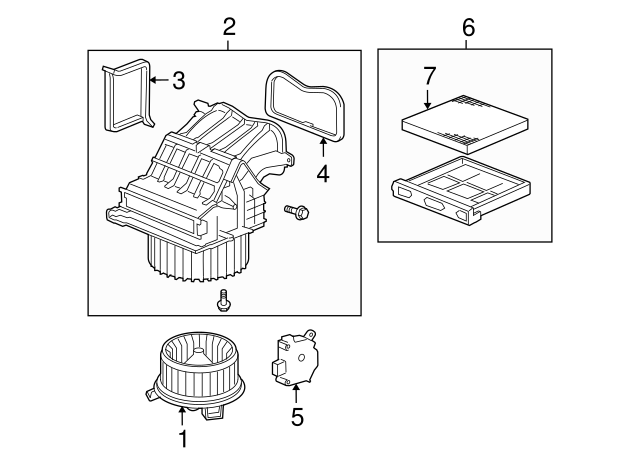 2
3
4
6
7
1
5