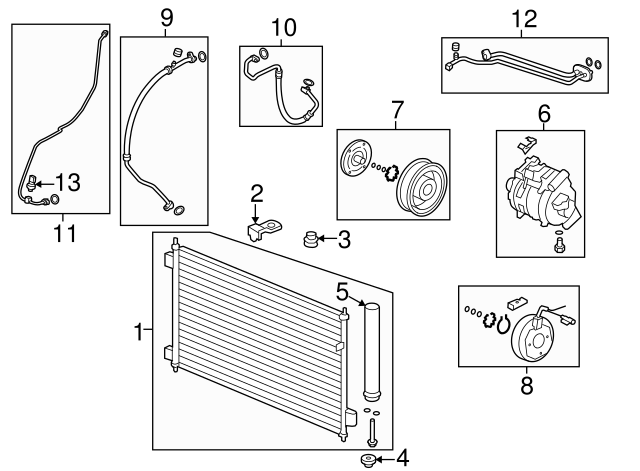 9
10
12
7
6
13
11
2
3
5
1
8
4