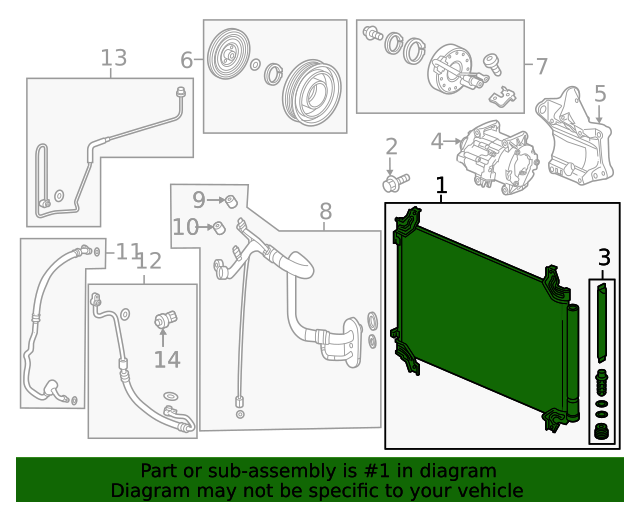 13
6
7
5
2
4
1
9
10
8
3
11
12
14

Part or sub-assembly is #1 in diagram
Diagram may not be specific to your vehicle