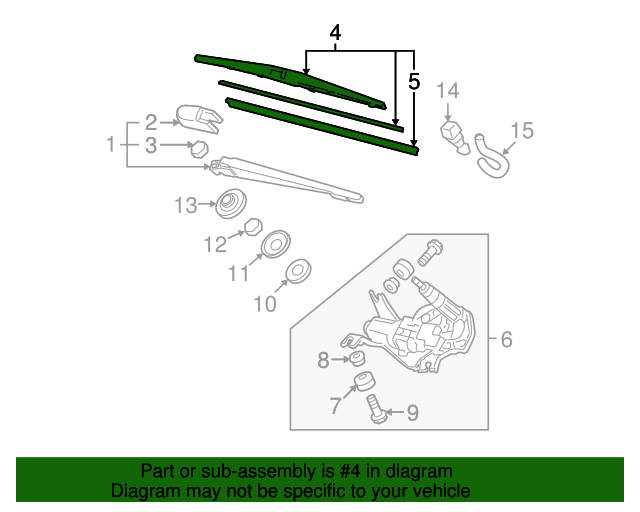 4
5
14
15
2
1
3
13
12
11
10
6
8
7
9

Part or sub-assembly is #4 in diagram
Diagram may not be specific to your vehicle