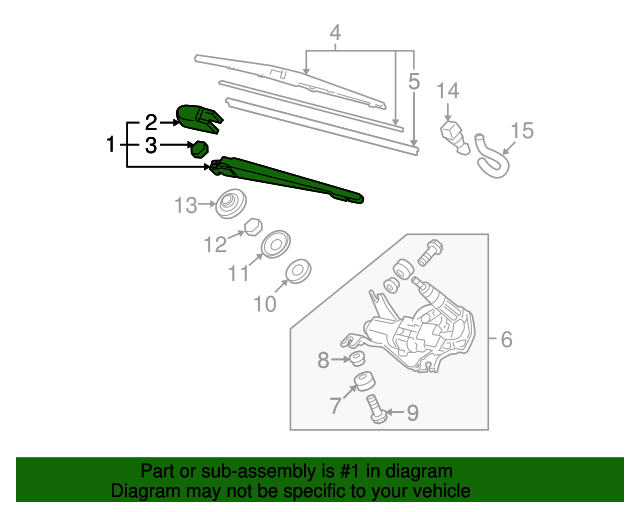 4
5
14
15
2
1
3
13
12
11
10
6
8
7
9

Part or sub-assembly is #1 in diagram
Diagram may not be specific to your vehicle