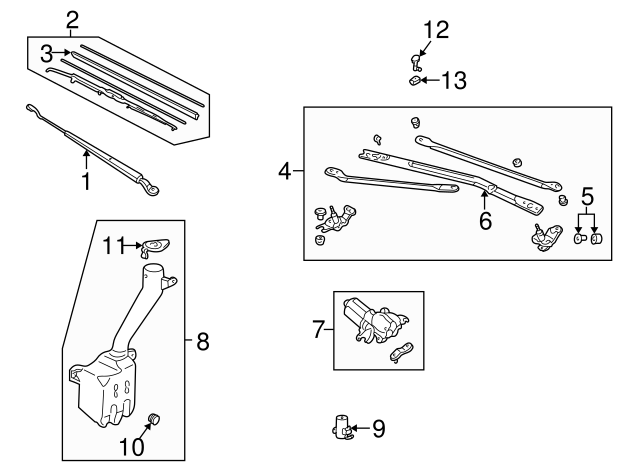 2
3
1
12
13
4
5
6
11
8
7
10
9