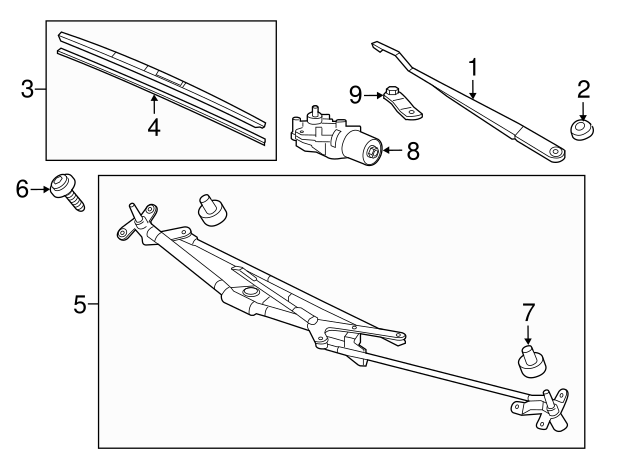 3
4
9
1
2
8
6
5
7