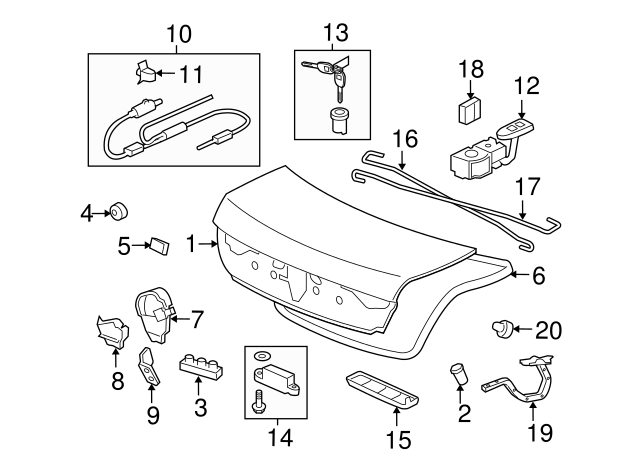 10
11
13
18
12
16
17
4
5
1
6
7
20
8
9
3
14
15
2
19