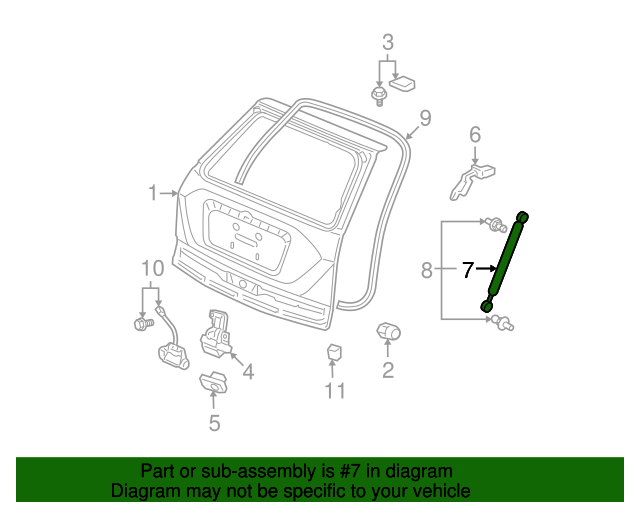 3
9
6
1
8
7
10
4
2
11
5

Part or sub-assembly is #7 in diagram
Diagram may not be specific to your vehicle