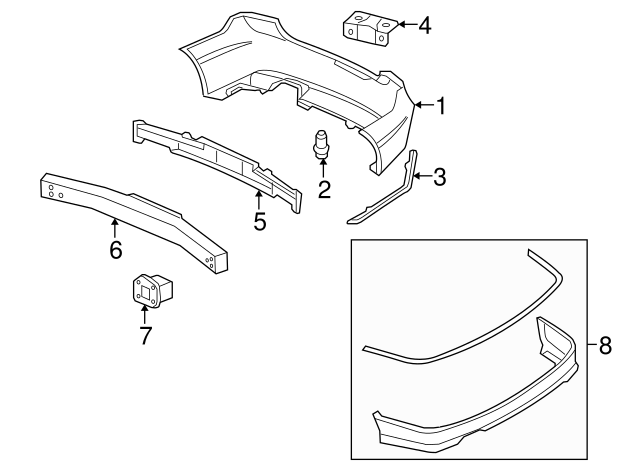 4
1
2
3
5
6
7
8