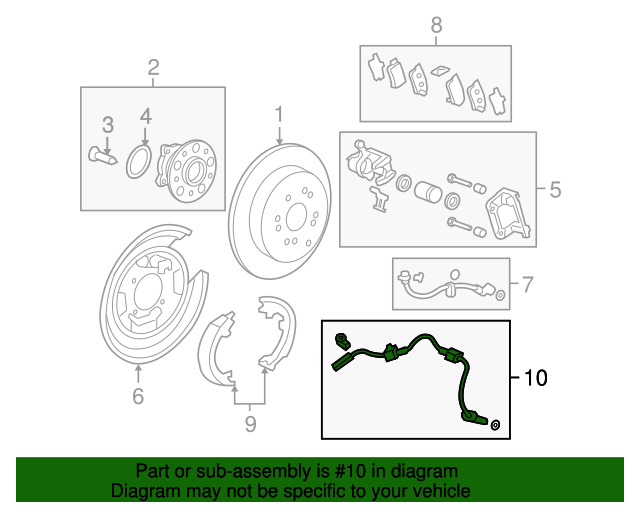 8
2
3
4
1
5
7
6
9
10

Part or sub-assembly is #10 in diagram
Diagram may not be specific to your vehicle