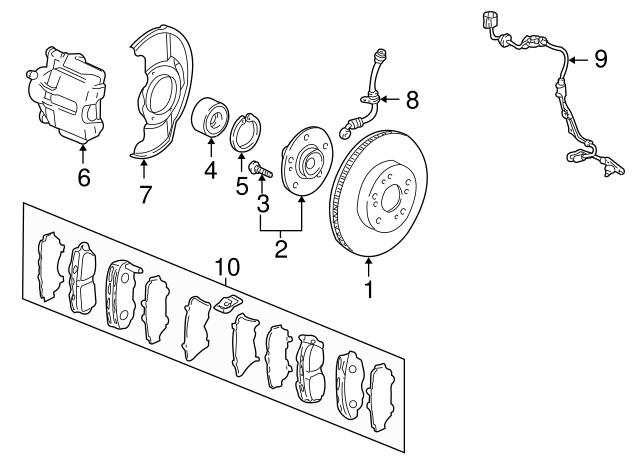 9
8
6
7
4
5
3
2
1
10