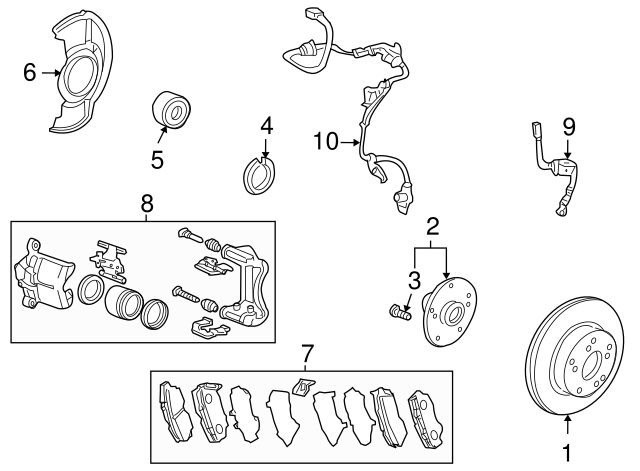 6
5
4
10
9
8
2
3
7
1