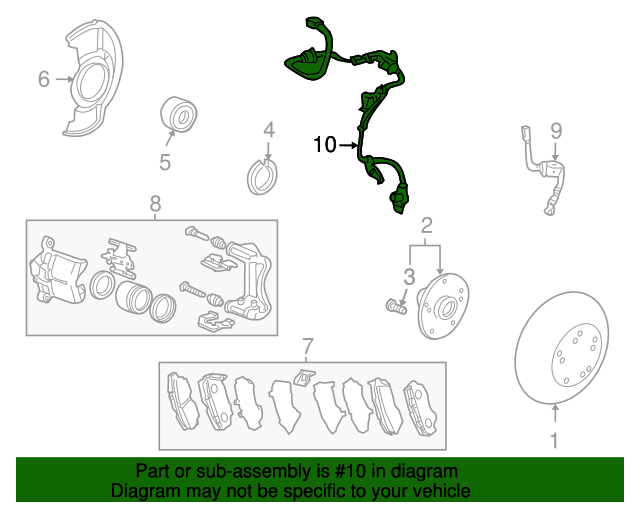 6
5
4
10
9
8
2
3
7
1

Part or sub-assembly is #10 in diagram
Diagram may not be specific to your vehicle