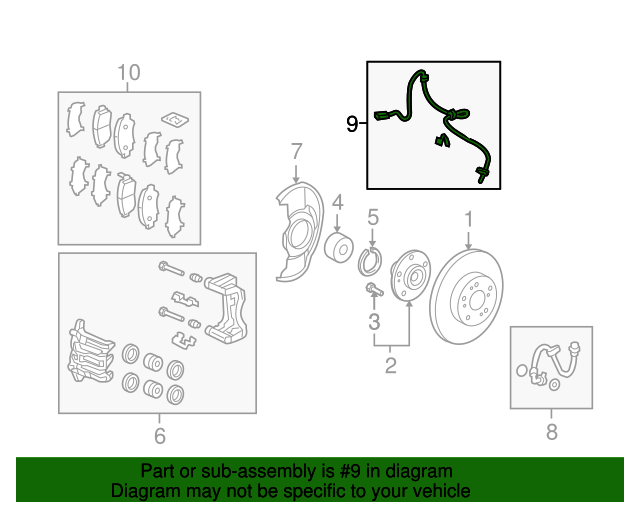 10

9

7

4

5

1

3

2

6

8

Part or sub-assembly is #9 in diagram
Diagram may not be specific to your vehicle